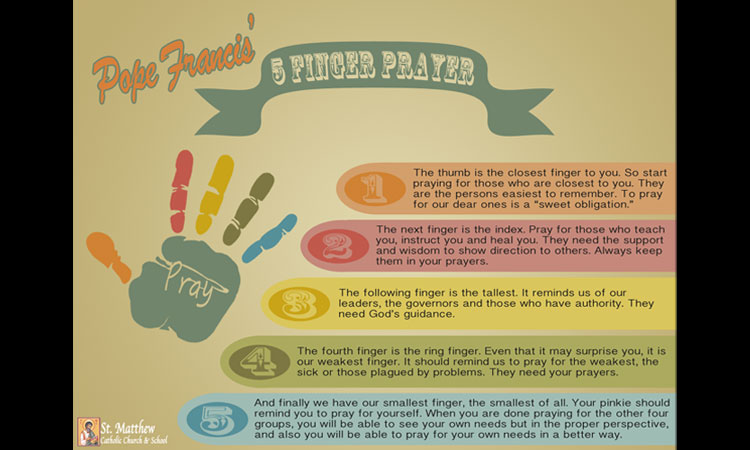 Pope Francis'

5 FINGER PRAYER

Pray

1 The thumb is the closest finger to you. So start praying for those who are closest to you. They are the persons easiest to remember. To pray for our dear ones is a "sweet obligation."

2 The next finger is the index. Pray for those who teach you, instruct you and heal you. They need the support and wisdom to show direction to others. Always keep them in your prayers.

3 The following finger is the tallest. It reminds us of our leaders, the governors and those who have authority. They need God's guidance.

4 The fourth finger is the ring finger. Even that it may surprise you, it is our weakest finger. It should remind us to pray for the weakest, the sick or those plagued by problems. They need your prayers.

5 And finally we have our smallest finger, the smallest of all. Your pinkie should remind you to pray for yourself. When you are done praying for the other four groups, you will be able to see your own needs but in the proper perspective, and also you will be able to pray for your own needs in a better way.

St. Matthew
Catholic Church & School