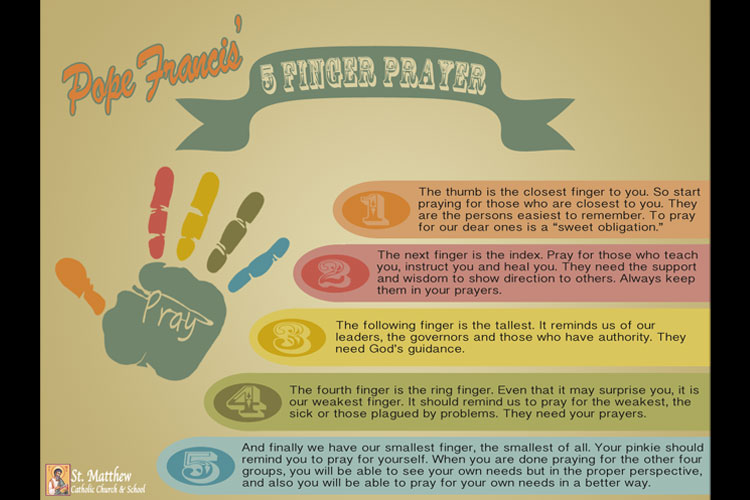 Pope Francis'

5 FINGER PRAYER

Pray

1 The thumb is the closest finger to you. So start praying for those who are closest to you. They are the persons easiest to remember. To pray for our dear ones is a "sweet obligation."

2 The next finger is the index. Pray for those who teach you, instruct you and heal you. They need the support and wisdom to show direction to others. Always keep them in your prayers.

3 The following finger is the tallest. It reminds us of our leaders, the governors and those who have authority. They need God's guidance.

4 The fourth finger is the ring finger. Even that it may surprise you, it is our weakest finger. It should remind us to pray for the weakest, the sick or those plagued by problems. They need your prayers.

5 And finally we have our smallest finger, the smallest of all. Your pinkie should remind you to pray for yourself. When you are done praying for the other four groups, you will be able to see your own needs but in the proper perspective, and also you will be able to pray for your own needs in a better way.

St. Matthew
Catholic Church & School